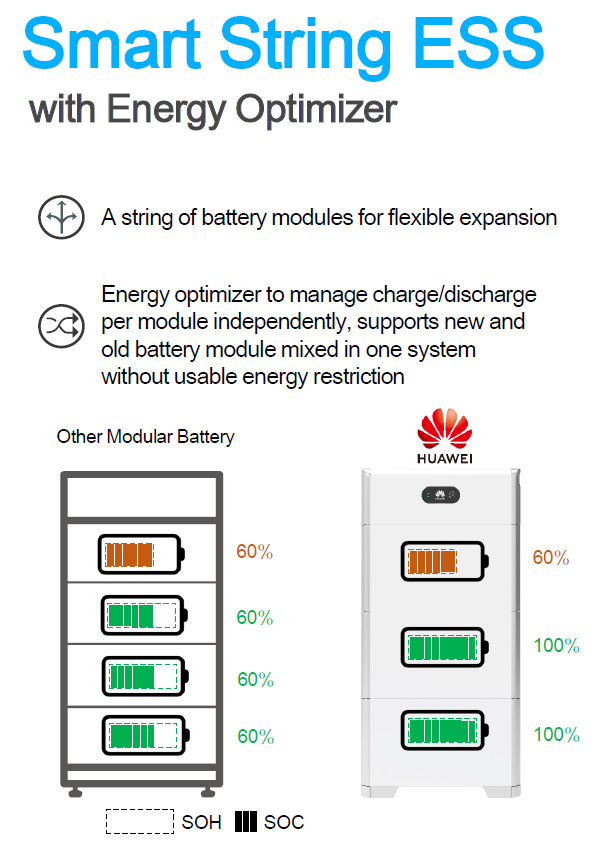 Smart String ESS

with Energy Optimizer

A string of battery modules for flexible expansion

Energy optimizer to manage charge/discharge per module independently, supports new and old battery module mixed in one system without usable energy restriction

Other Modular Battery

60%

60%

60%

60%

HUAWEI

60%

100%

100%

SOH SOC